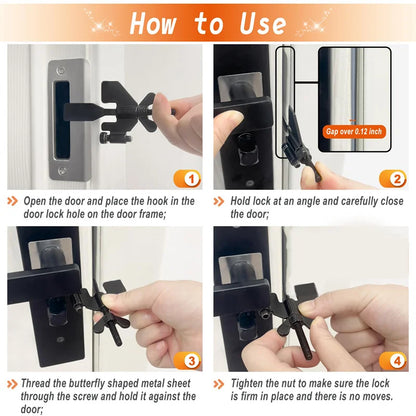 How to Use

1

Open the door and place the hook in the door lock hole on the door frame;

Gap over 0.12 inch

2

Hold lock at an angle and carefully close the door;

3

Thread the butterfly shaped metal sheet through the screw and hold it against the door;

4

Tighten the nut to make sure the lock is firm in place and there is no moves.