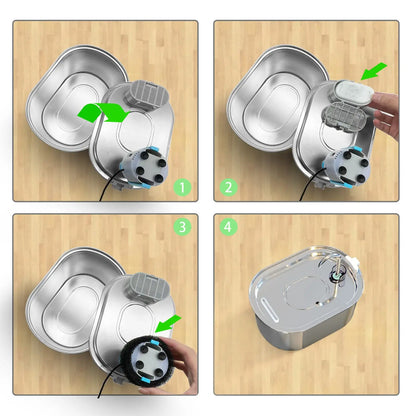 1

2

3

4