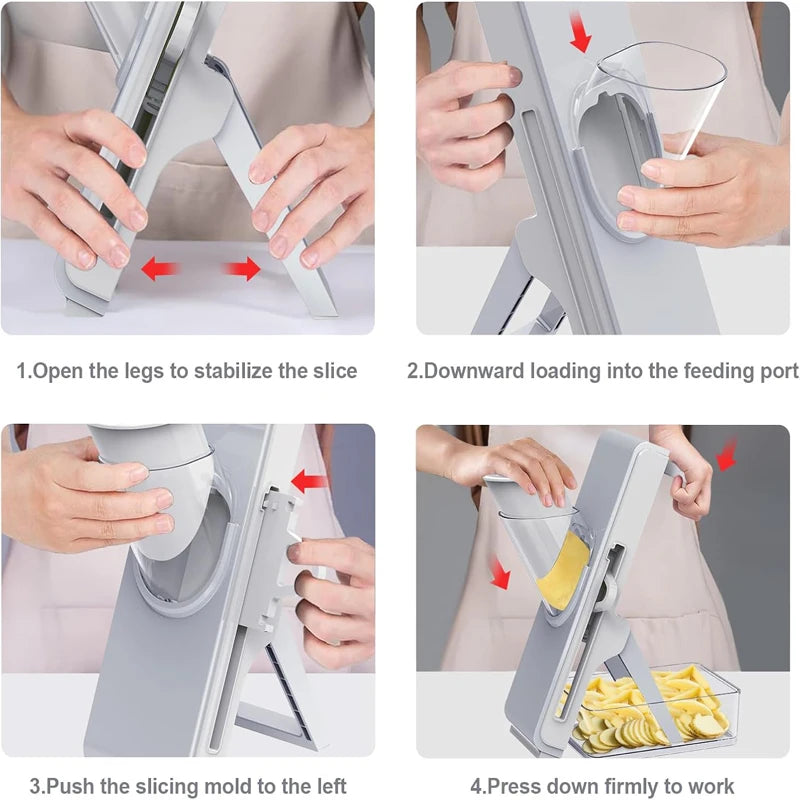 1.Open the legs to stabilize the slice

2.Downward loading into the feeding port

3.Push the slicing mold to the left

4.Press down firmly to work