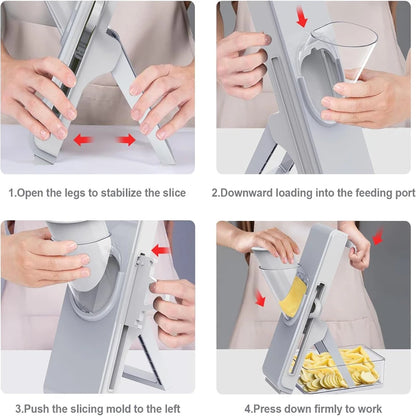 1.Open the legs to stabilize the slice

2.Downward loading into the feeding port

3.Push the slicing mold to the left

4.Press down firmly to work