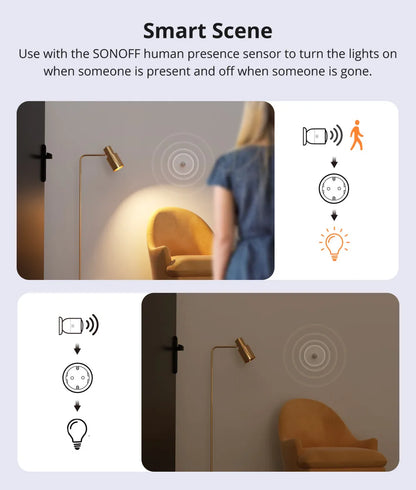 Smart Scene

Use with the SONOFF human presence sensor to turn the lights on when someone is present and off when someone is gone.