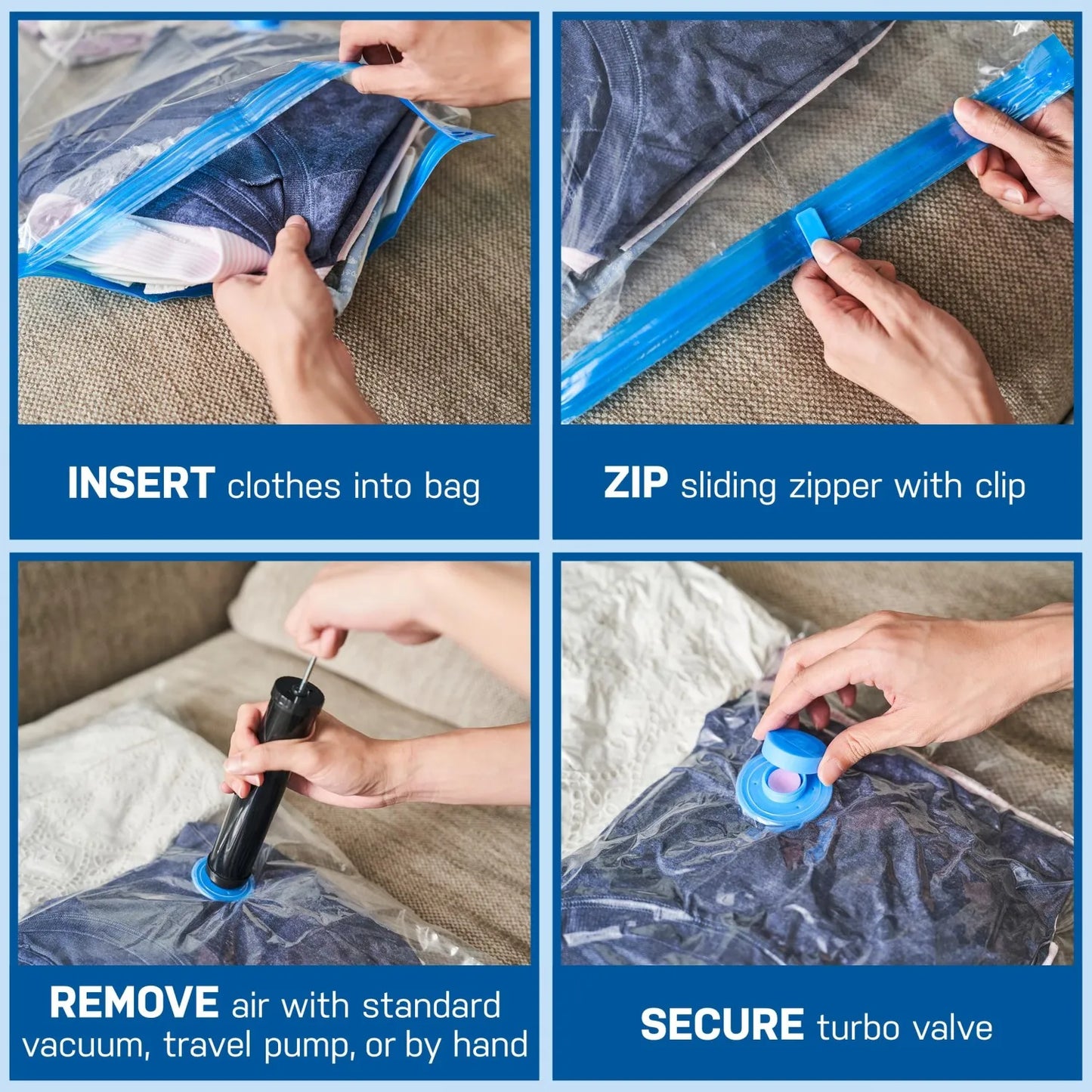 INSERT clothes into bag

ZIP sliding zipper with clip

REMOVE air with standard vacuum, travel pump, or by hand

SECURE turbo valve