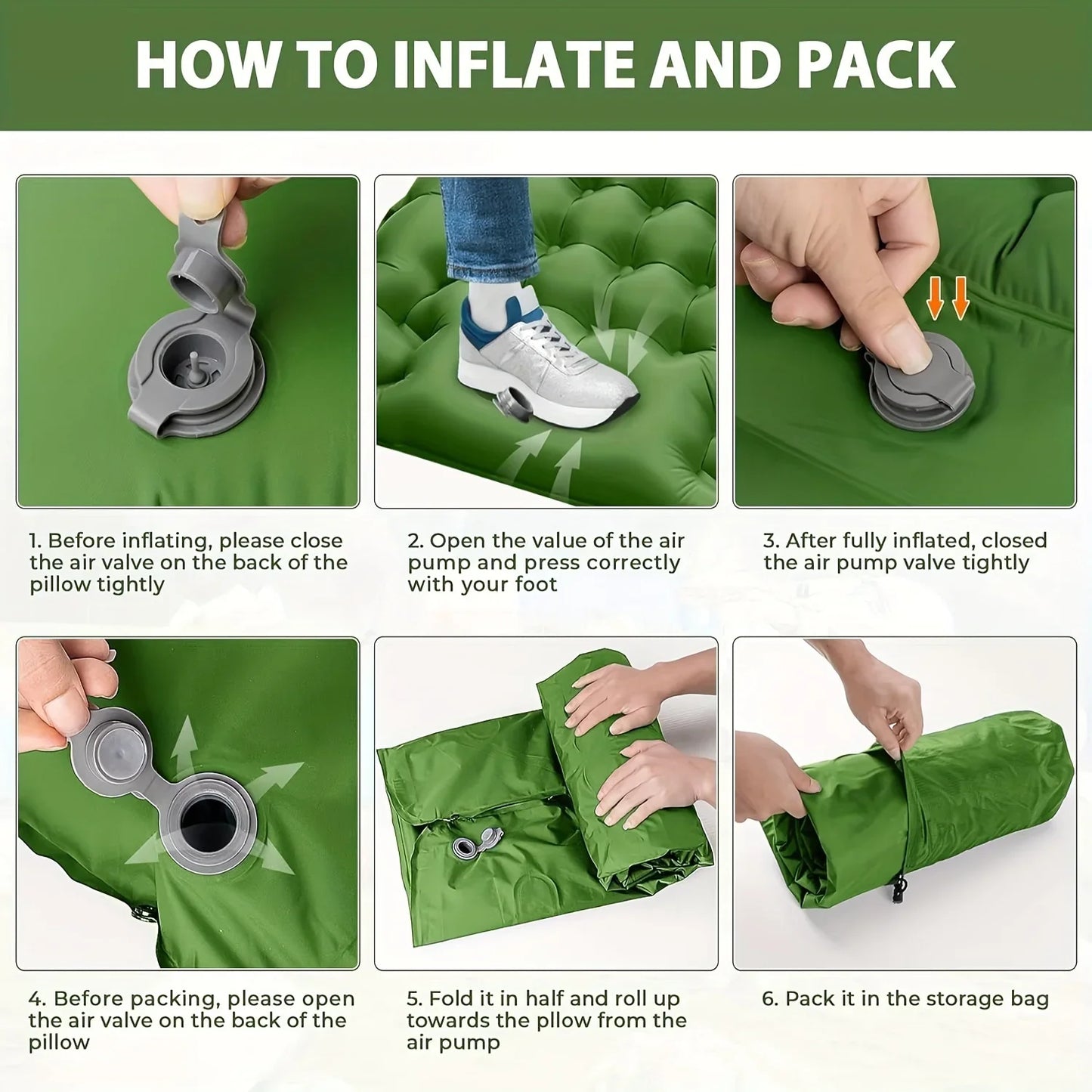 HOW TO INFLATE AND PACK

1. Before inflating, please close the air valve on the back of the pillow tightly

2. Open the value of the air pump and press correctly with your foot

3. After fully inflated, closed the air pump valve tightly

4. Before packing, please open the air valve on the back of the pillow

5. Fold it in half and roll up towards the pllow from the air pump

6. Pack it in the storage bag