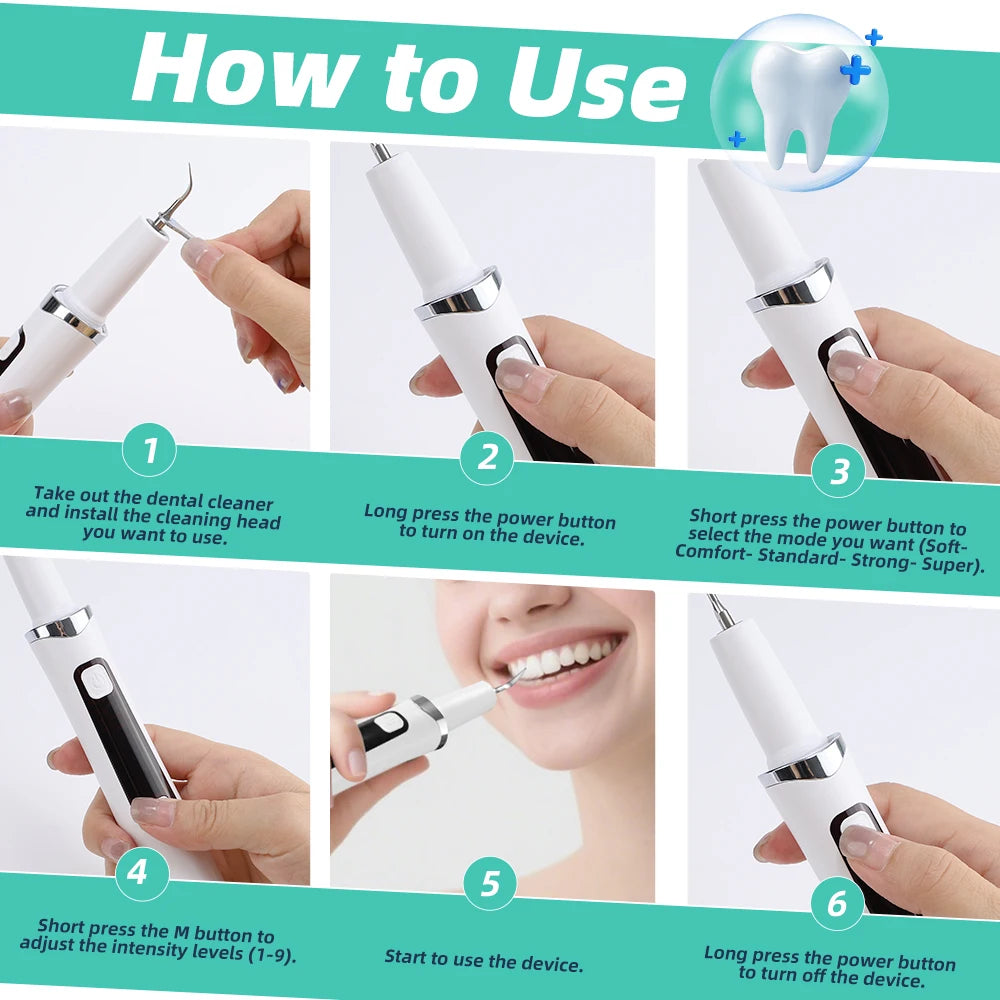 How to Use

1
Take out the dental cleaner and install the cleaning head you want to use.

2
Long press the power button to turn on the device.

3
Short press the power button to select the mode you want (Soft- Comfort- Standard- Strong- Super).

4
Short press the M button to adjust the intensity levels (1-9).

5
Start to use the device.

6
Long press the power button to turn off the device.