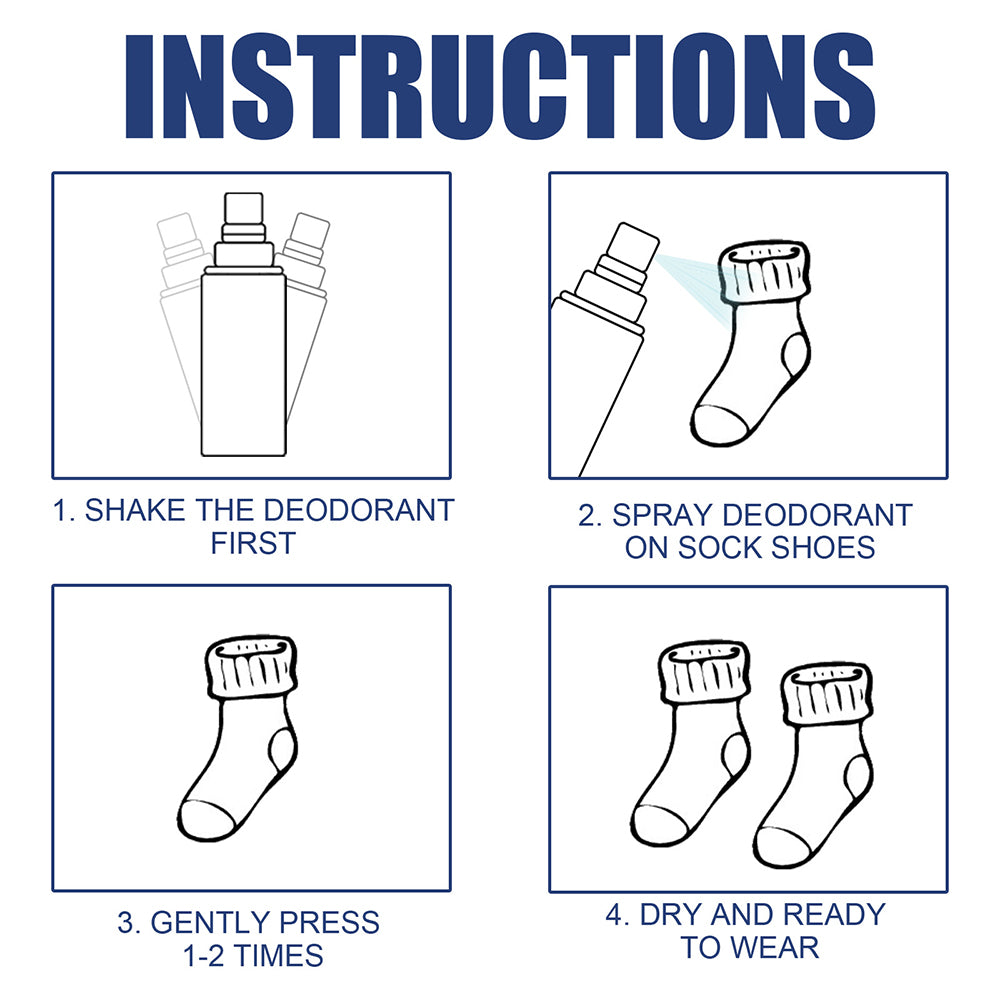 INSTRUCTIONS

1. SHAKE THE DEODORANT FIRST

2. SPRAY DEODORANT ON SOCK SHOES

3. GENTLY PRESS 1-2 TIMES

4. DRY AND READY TO WEAR