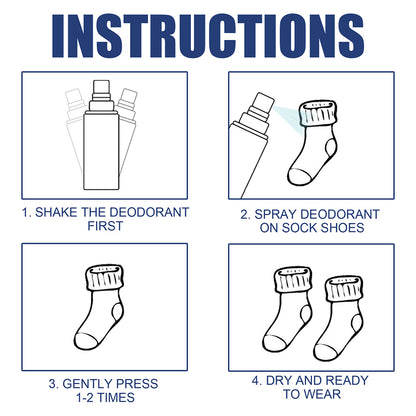 INSTRUCTIONS

1. SHAKE THE DEODORANT FIRST

2. SPRAY DEODORANT ON SOCK SHOES

3. GENTLY PRESS 1-2 TIMES

4. DRY AND READY TO WEAR