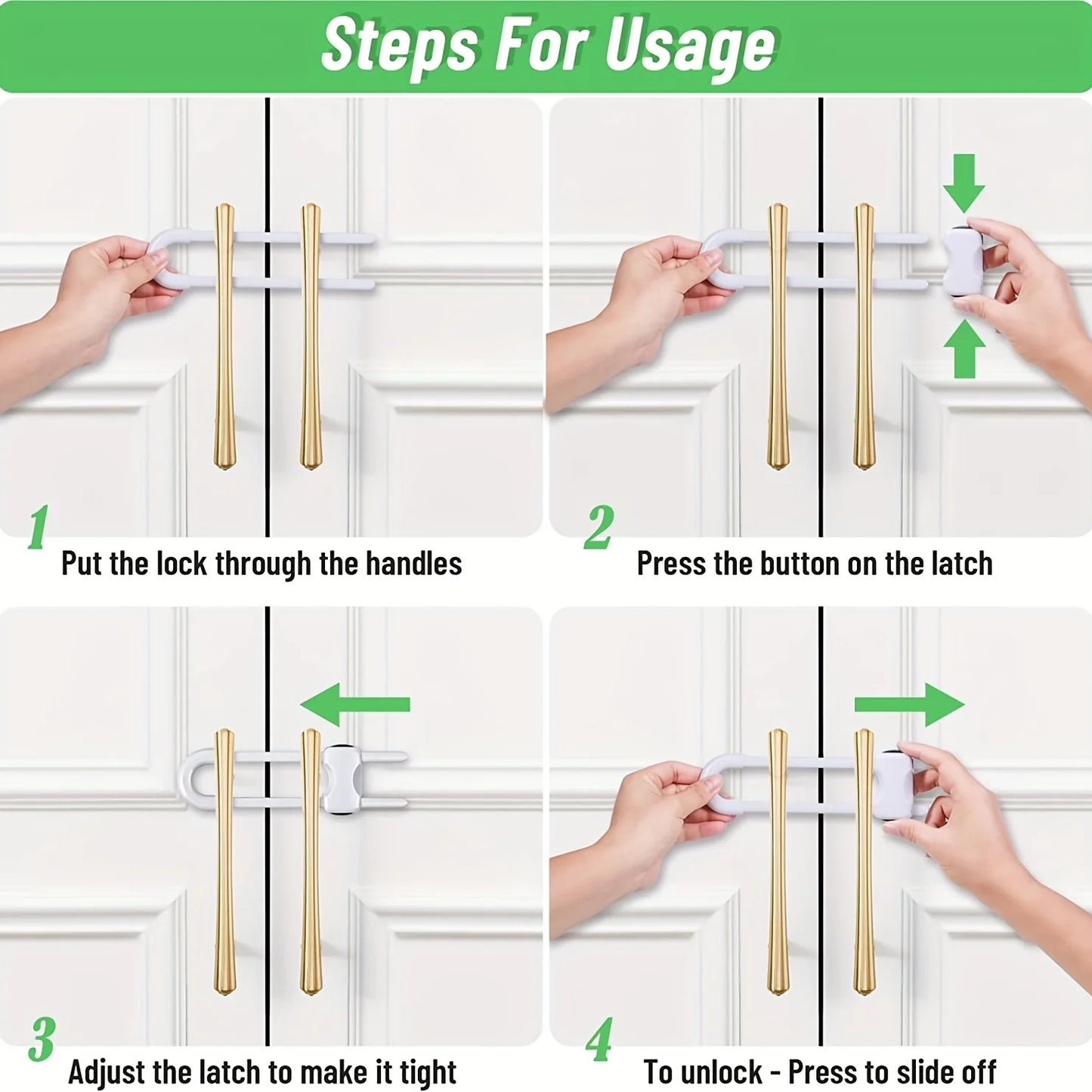 Steps For Usage

1
Put the lock through the handles

2
Press the button on the latch

3
Adjust the latch to make it tight

4
To unlock - Press to slide off