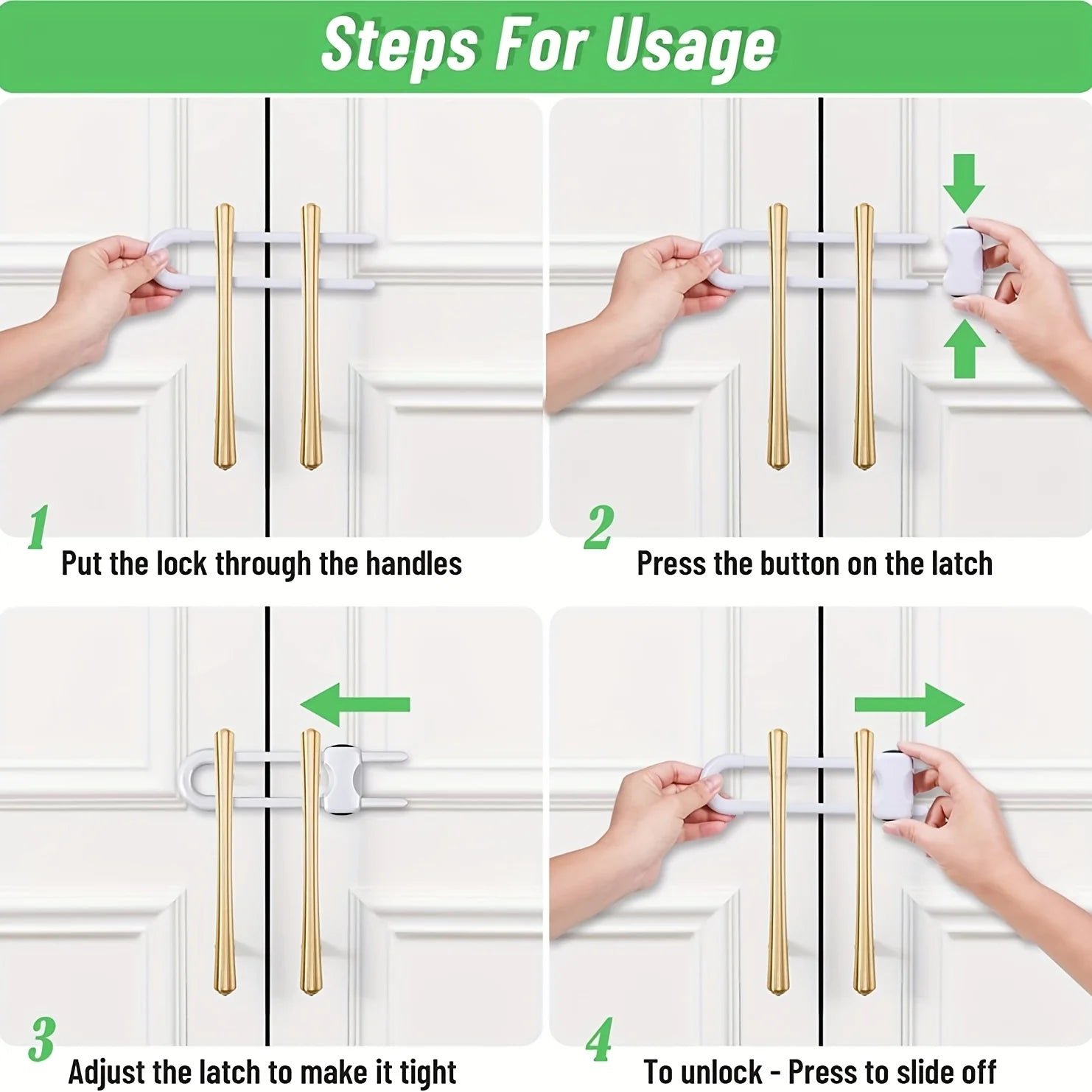 Steps For Usage

1
Put the lock through the handles

2
Press the button on the latch

3
Adjust the latch to make it tight

4
To unlock - Press to slide off