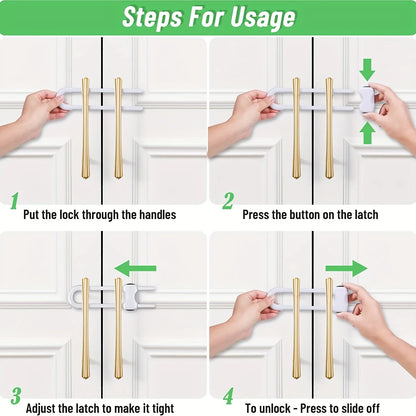 Steps For Usage

1
Put the lock through the handles

2
Press the button on the latch

3
Adjust the latch to make it tight

4
To unlock - Press to slide off