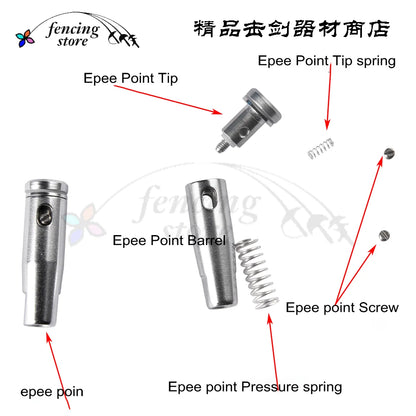 fencing store

精品击剑器材商店

Epee Point Tip spring

Epee Point Tip

fencing store

Epee Point Barrel

Epee point Screw

epee poin

Epee point Pressure spring