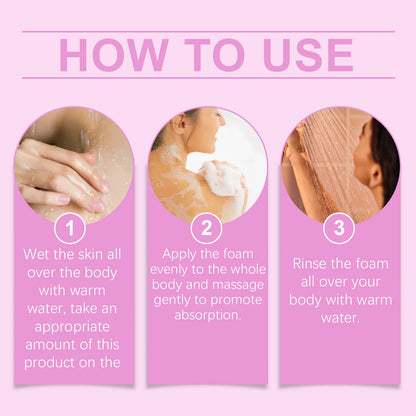 HOW TO USE

1
Wet the skin all over the body with warm water, take an appropriate amount of this product on the

2
Apply the foam evenly to the whole body and massage gently to promote absorption.

3
Rinse the foam all over your body with warm water.