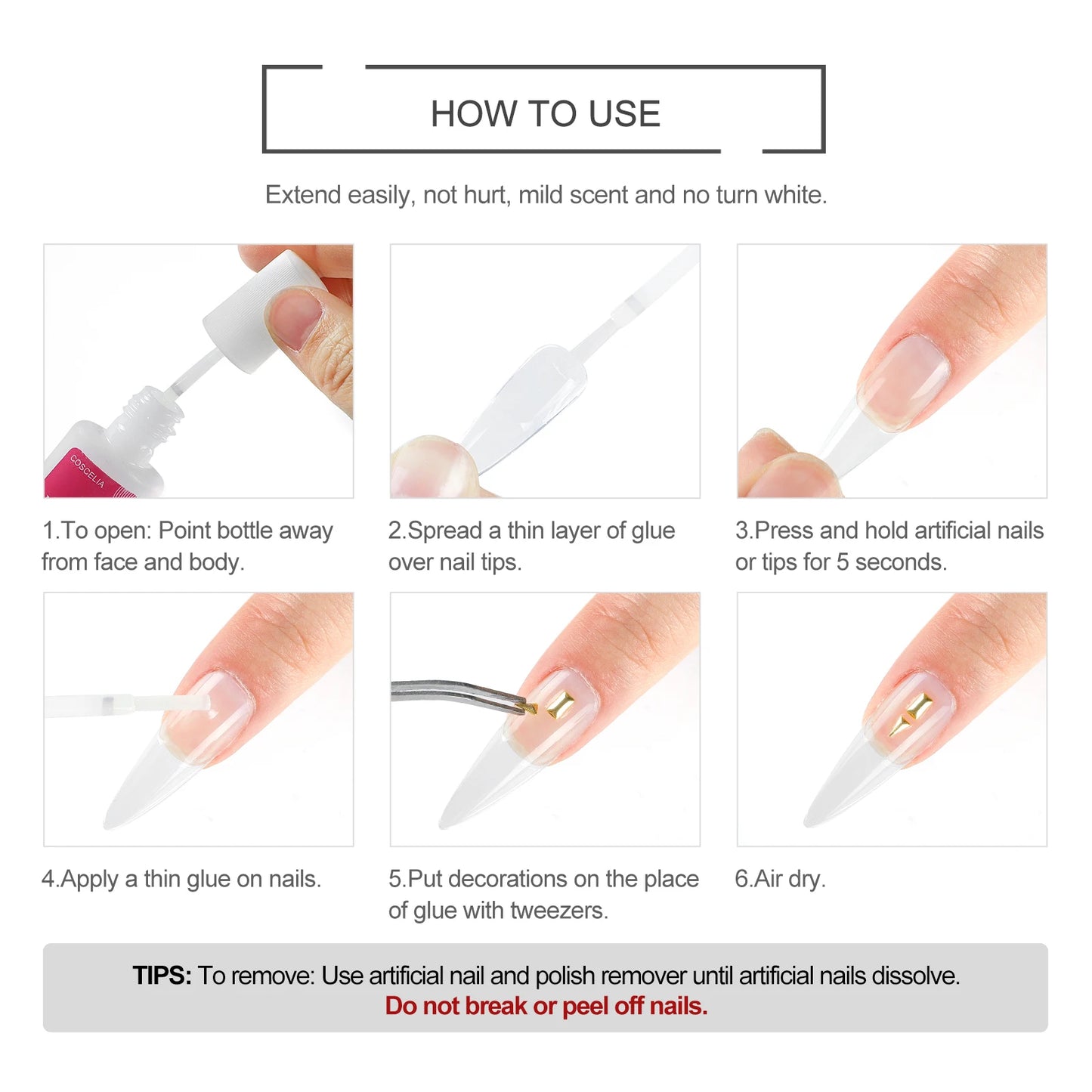 HOW TO USE

Extend easily, not hurt, mild scent and no turn white.

COSCELIA

1.To open: Point bottle away from face and body.

2.Spread a thin layer of glue over nail tips.

3.Press and hold artificial nails or tips for 5 seconds.

4.Apply a thin glue on nails.

5.Put decorations on the place of glue with tweezers.

6.Air dry.

TIPS: To remove: Use artificial nail and polish remover until artificial nails dissolve.
Do not break or peel off nails.