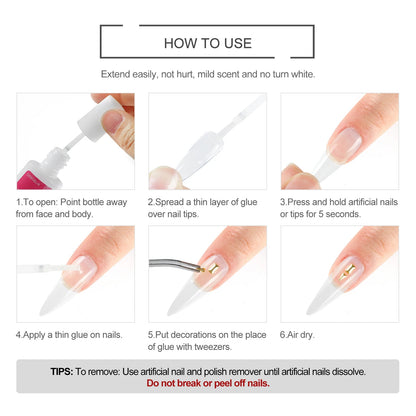 HOW TO USE

Extend easily, not hurt, mild scent and no turn white.

1.To open: Point bottle away from face and body.

2.Spread a thin layer of glue over nail tips.

3.Press and hold artificial nails or tips for 5 seconds.

4.Apply a thin glue on nails.

5.Put decorations on the place of glue with tweezers.

6.Air dry.

TIPS: To remove: Use artificial nail and polish remover until artificial nails dissolve.
Do not break or peel off nails.