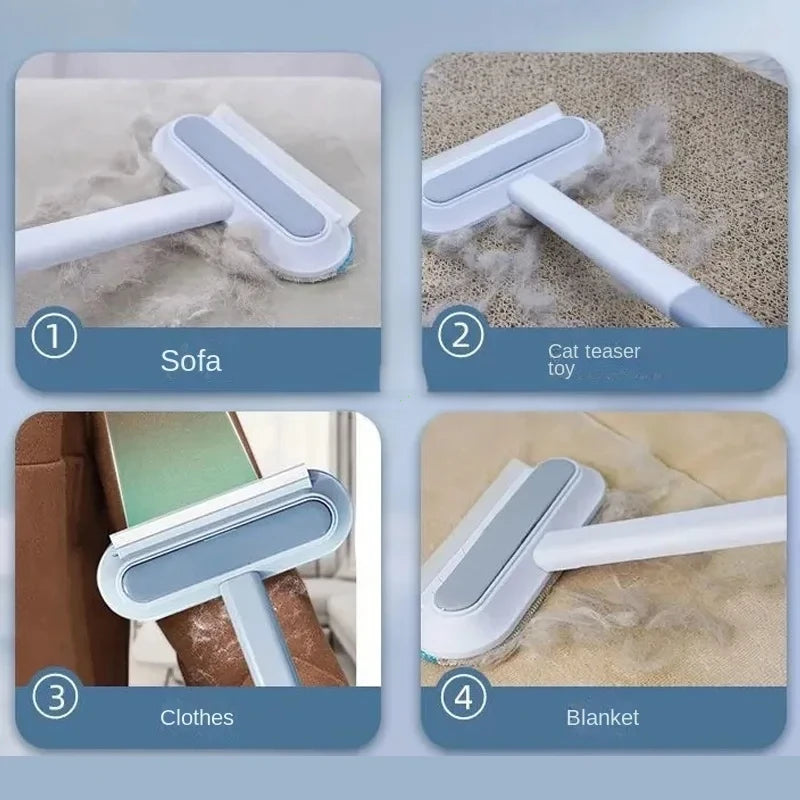 1

Sofa

2

Cat teaser toy

3

Clothes

4

Blanket