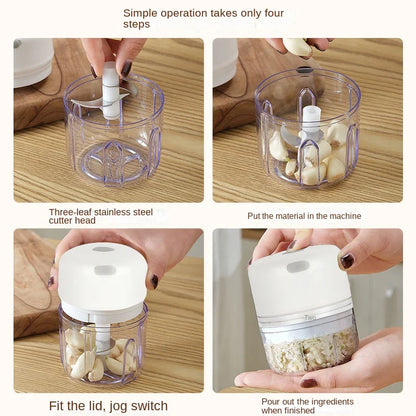 Simple operation takes only four steps

Three-leaf stainless steel cutter head

Put the material in the machine

Fit the lid, jog switch

Pour out the ingredients when finished