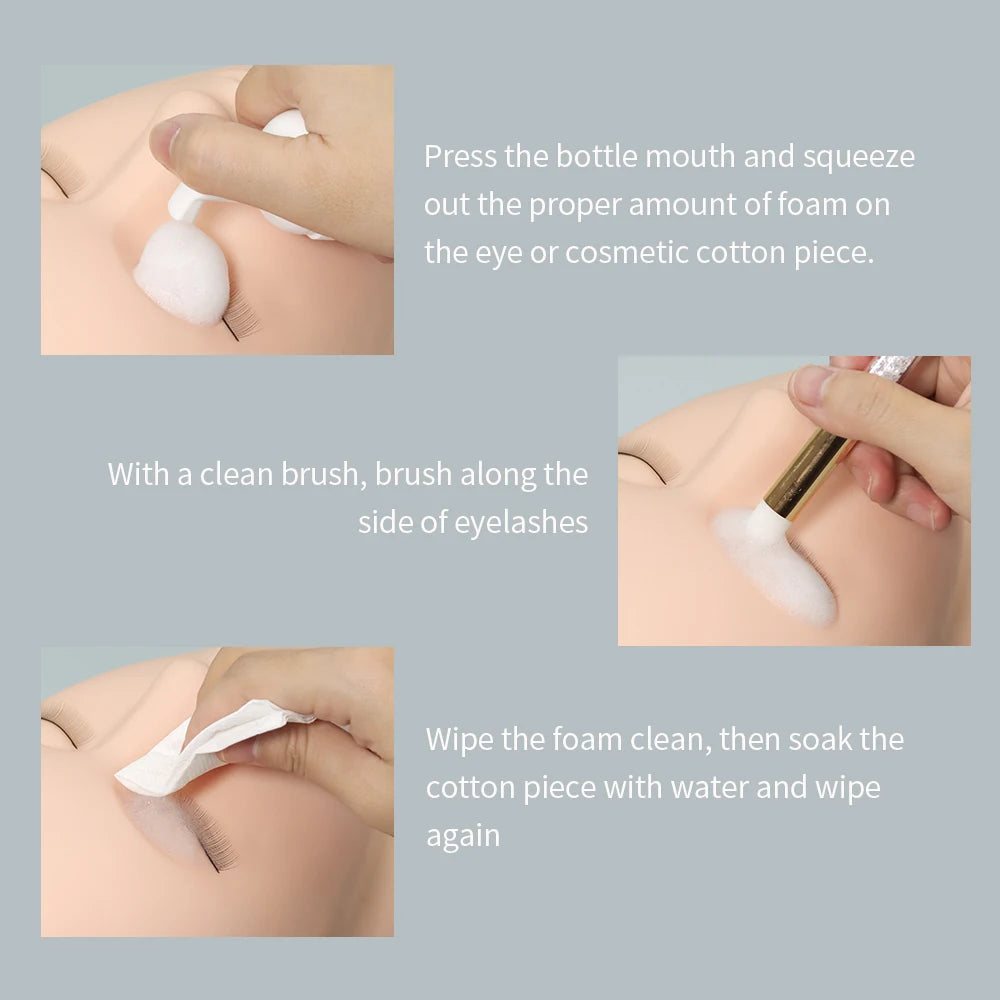 Press the bottle mouth and squeeze out the proper amount of foam on the eye or cosmetic cotton piece.

With a clean brush, brush along the side of eyelashes

Wipe the foam clean, then soak the cotton piece with water and wipe again