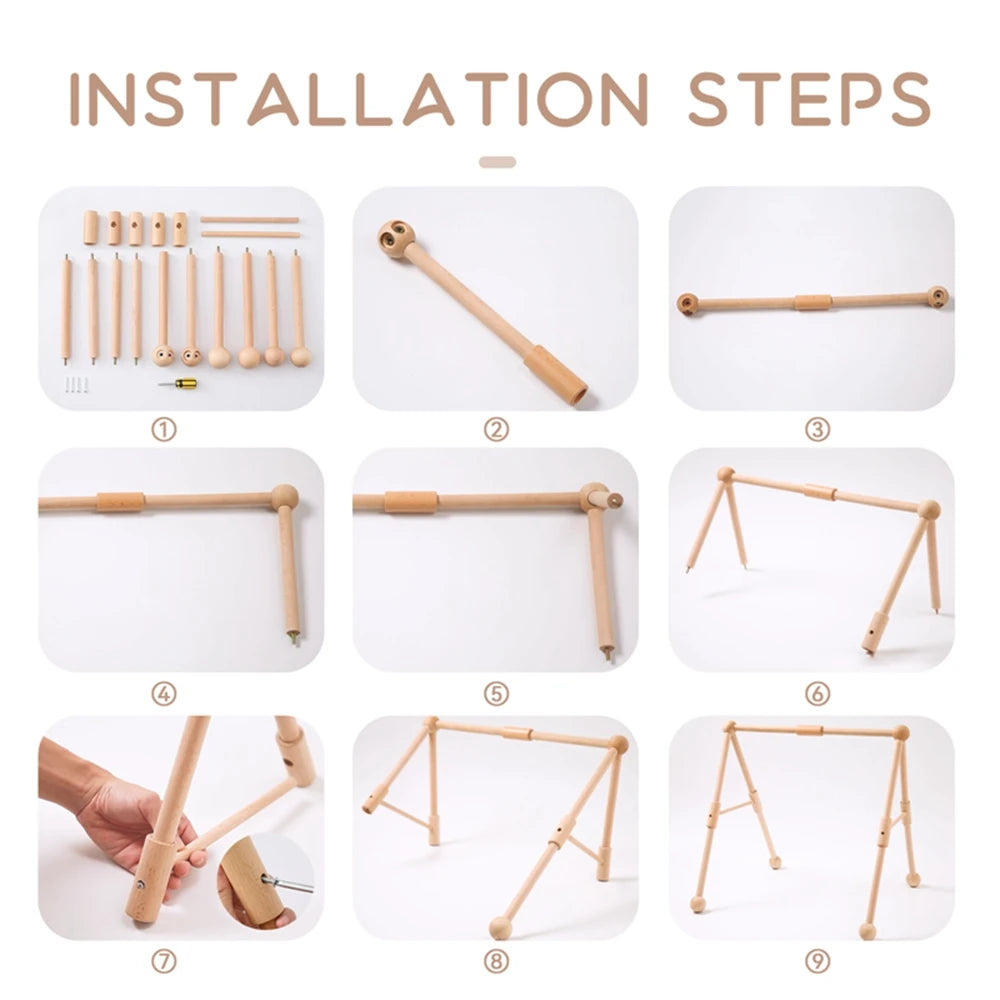 INSTALLATION STEPS

①

②

③

④

⑤

⑥

⑦

⑧

⑨