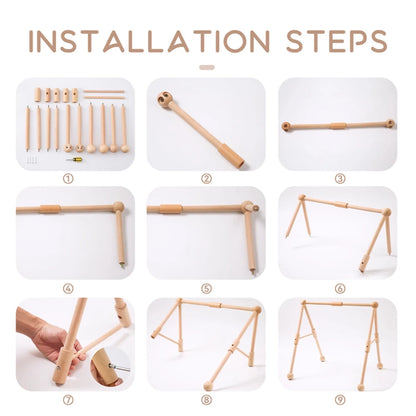 INSTALLATION STEPS

①

②

③

④

⑤

⑥

⑦

⑧

⑨