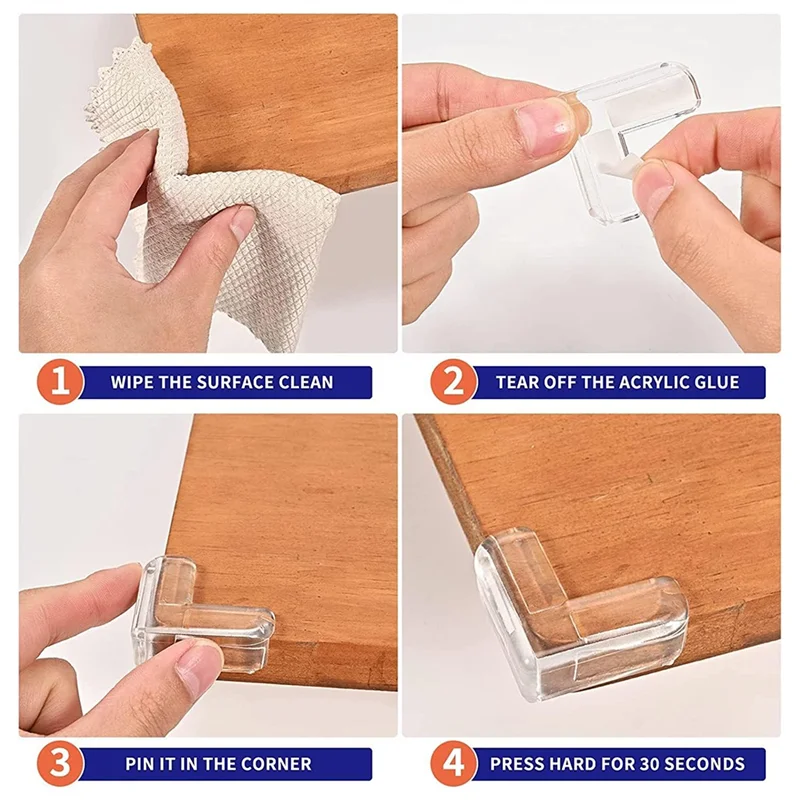 1 WIPE THE SURFACE CLEAN

2 TEAR OFF THE ACRYLIC GLUE

3 PIN IT IN THE CORNER

4 PRESS HARD FOR 30 SECONDS