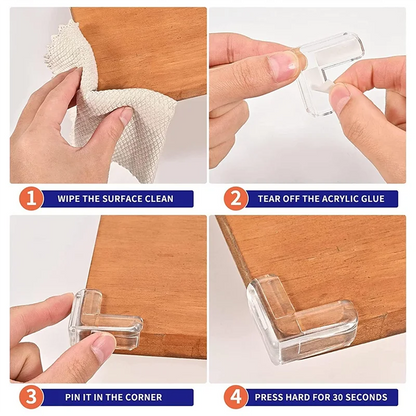 1 WIPE THE SURFACE CLEAN

2 TEAR OFF THE ACRYLIC GLUE

3 PIN IT IN THE CORNER

4 PRESS HARD FOR 30 SECONDS