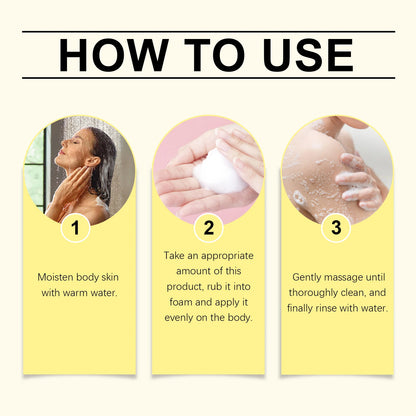 HOW TO USE

1

Moisten body skin with warm water.

2

Take an appropriate amount of this product, rub it into foam and apply it evenly on the body.

3

Gently massage until thoroughly clean, and finally rinse with water.