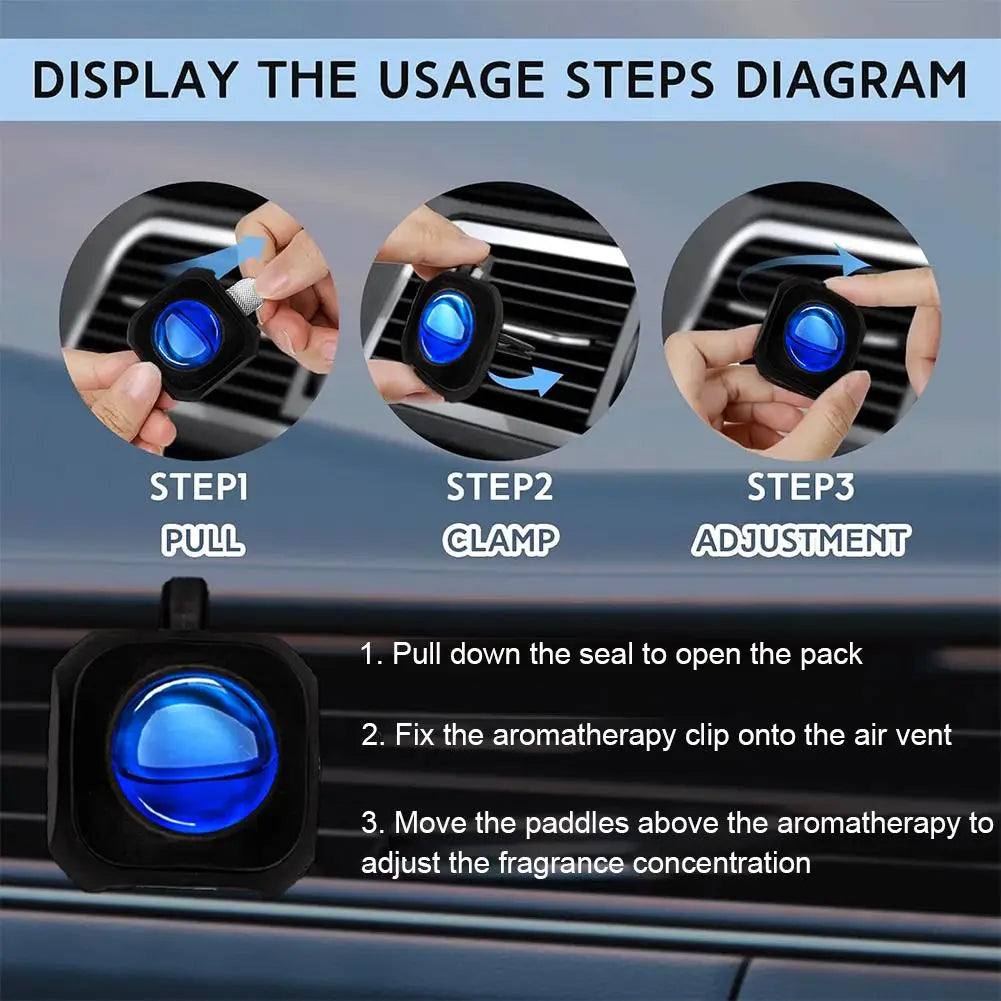 DISPLAY THE USAGE STEPS DIAGRAM

STEP1
PULL

STEP2
CLAMP

STEP3
ADJUSTMENT

1. Pull down the seal to open the pack

2. Fix the aromatherapy clip onto the air vent

3. Move the paddles above the aromatherapy to adjust the fragrance concentration