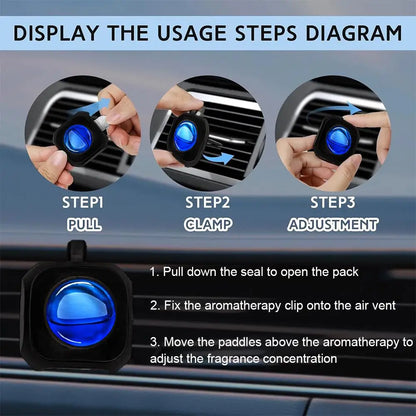 DISPLAY THE USAGE STEPS DIAGRAM

STEP1
PULL

STEP2
CLAMP

STEP3
ADJUSTMENT

1. Pull down the seal to open the pack

2. Fix the aromatherapy clip onto the air vent

3. Move the paddles above the aromatherapy to adjust the fragrance concentration