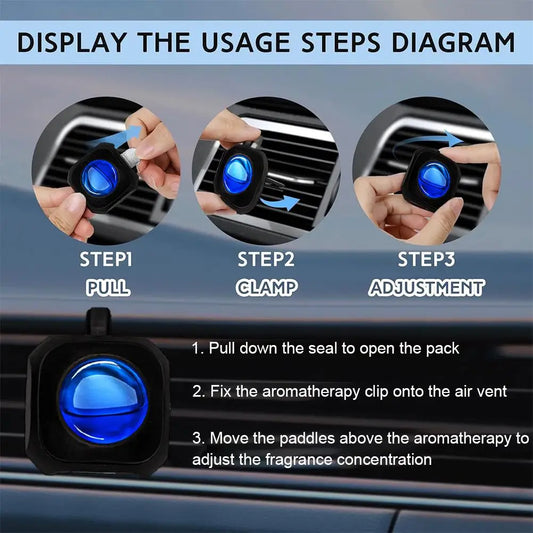 DISPLAY THE USAGE STEPS DIAGRAM

STEP1
PULL

STEP2
CLAMP

STEP3
ADJUSTMENT

1. Pull down the seal to open the pack

2. Fix the aromatherapy clip onto the air vent

3. Move the paddles above the aromatherapy to adjust the fragrance concentration