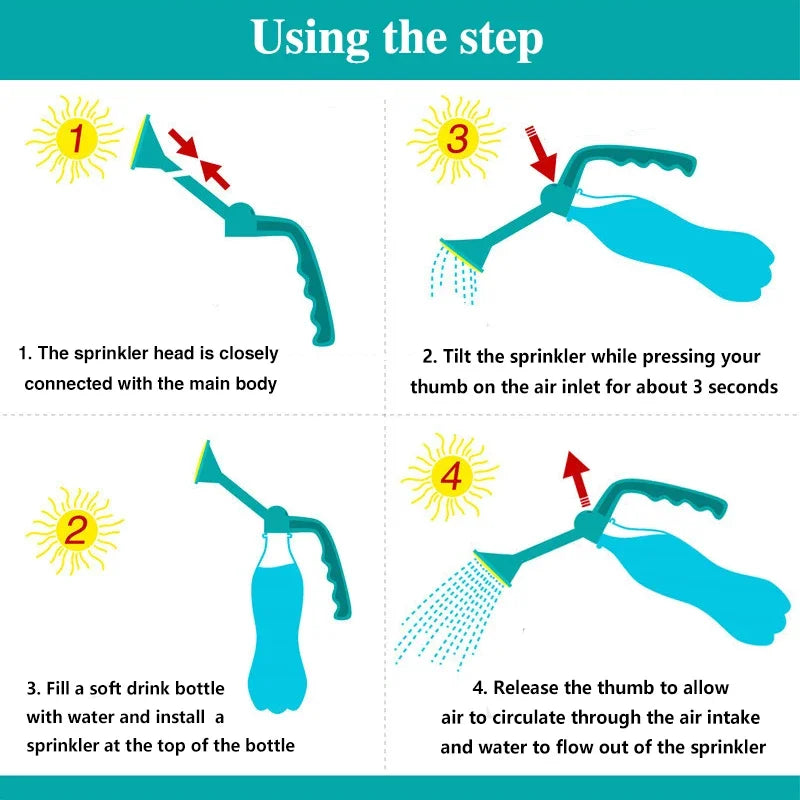 Using the step

1

1. The sprinkler head is closely connected with the main body

3

2. Tilt the sprinkler while pressing your thumb on the air inlet for about 3 seconds

2

3. Fill a soft drink bottle with water and install a sprinkler at the top of the bottle

4

4. Release the thumb to allow air to circulate through the air intake and water to flow out of the sprinkler