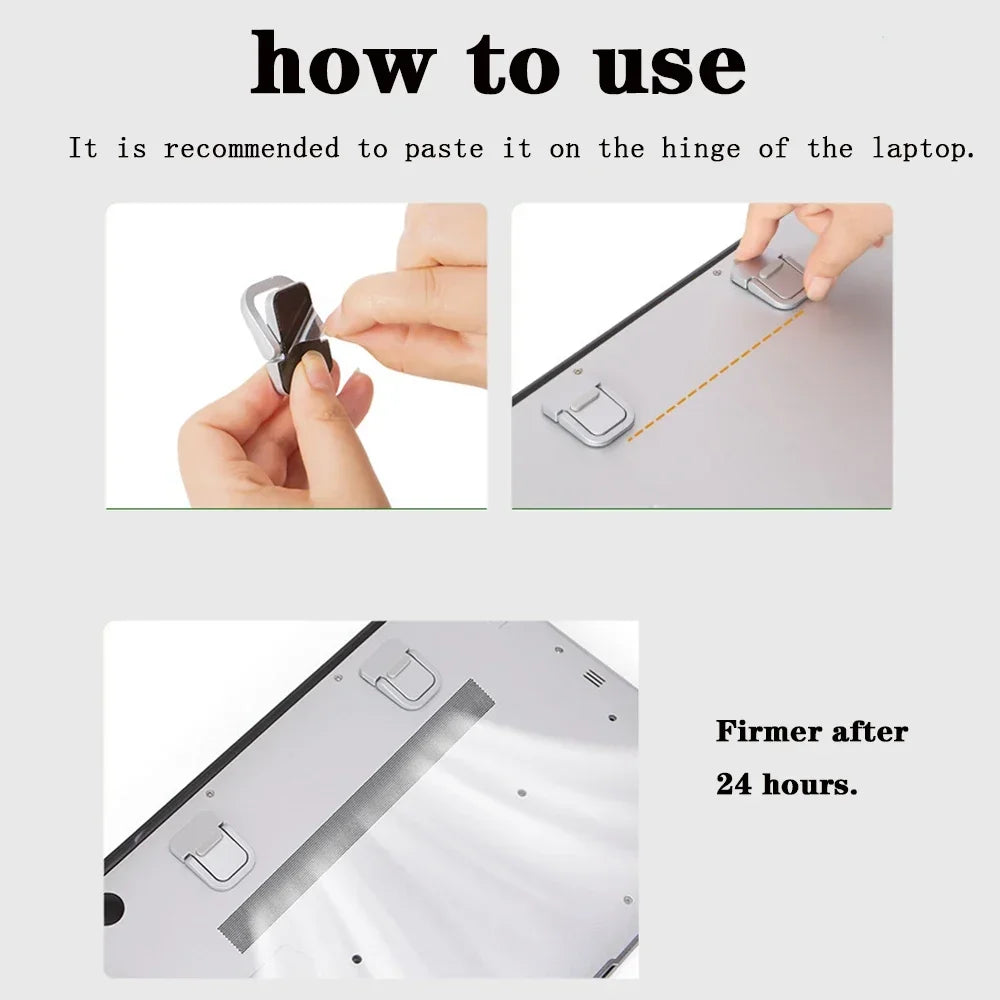 how to use

It is recommended to paste it on the hinge of the laptop.

Firmer after 24 hours.