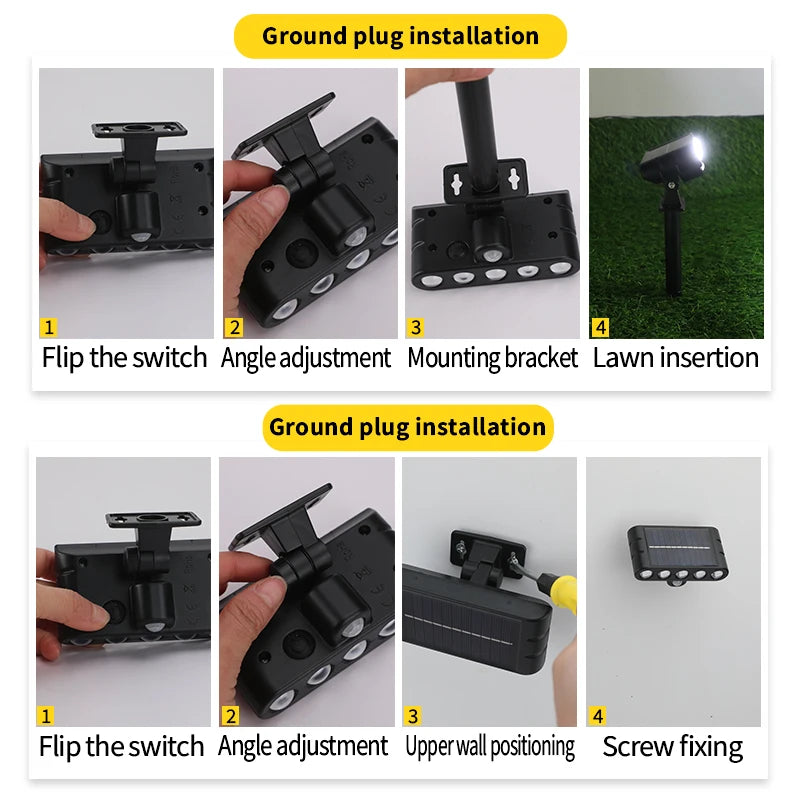 Ground plug installation

1 Flip the switch

2 Angle adjustment

3 Mounting bracket

4 Lawn insertion

Ground plug installation

1 Flip the switch

2 Angle adjustment

3 Upper wall positioning

4 Screw fixing