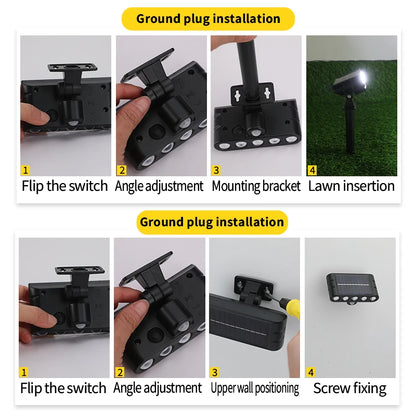 Ground plug installation

1
Flip the switch

2
Angle adjustment

3
Mounting bracket

4
Lawn insertion

Ground plug installation

1
Flip the switch

2
Angle adjustment

3
Upper wall positioning

4
Screw fixing