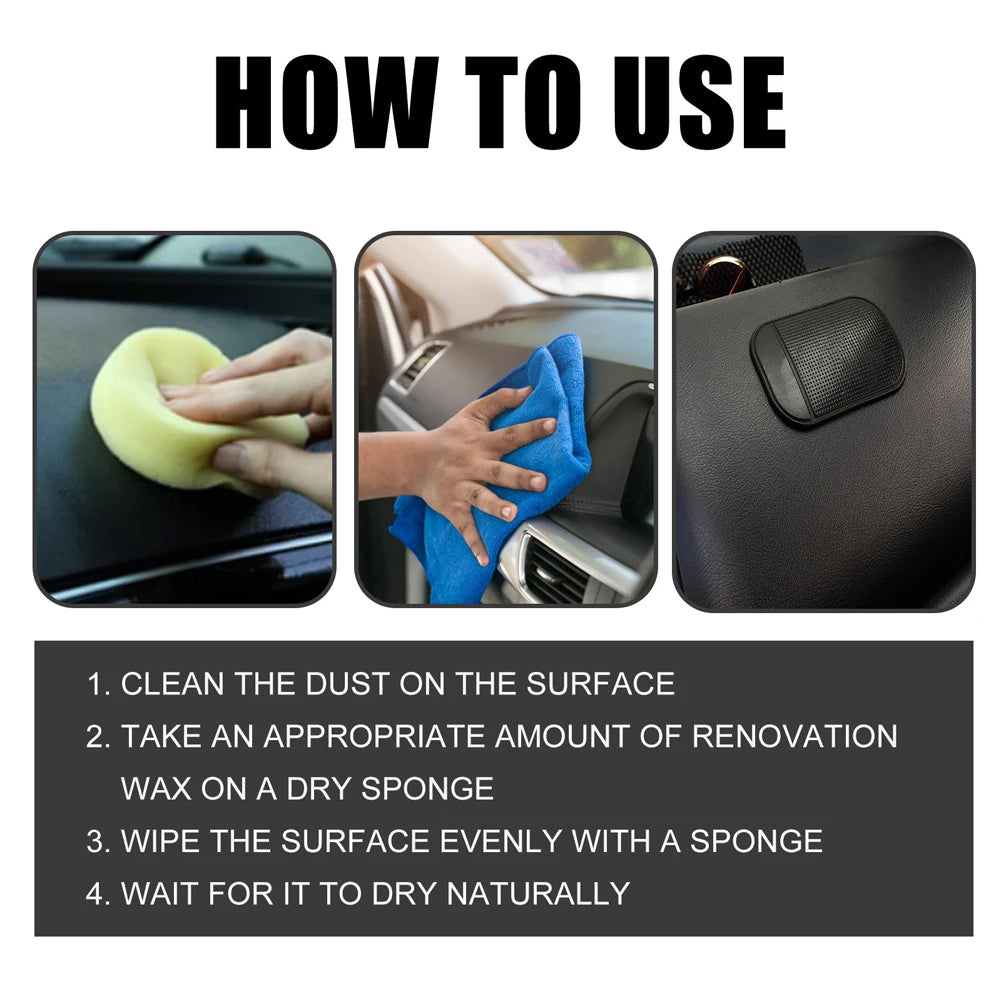 HOW TO USE

1. CLEAN THE DUST ON THE SURFACE
2. TAKE AN APPROPRIATE AMOUNT OF RENOVATION WAX ON A DRY SPONGE
3. WIPE THE SURFACE EVENLY WITH A SPONGE
4. WAIT FOR IT TO DRY NATURALLY