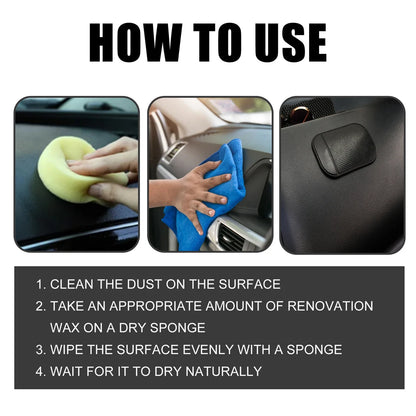 HOW TO USE

1. CLEAN THE DUST ON THE SURFACE
2. TAKE AN APPROPRIATE AMOUNT OF RENOVATION WAX ON A DRY SPONGE
3. WIPE THE SURFACE EVENLY WITH A SPONGE
4. WAIT FOR IT TO DRY NATURALLY