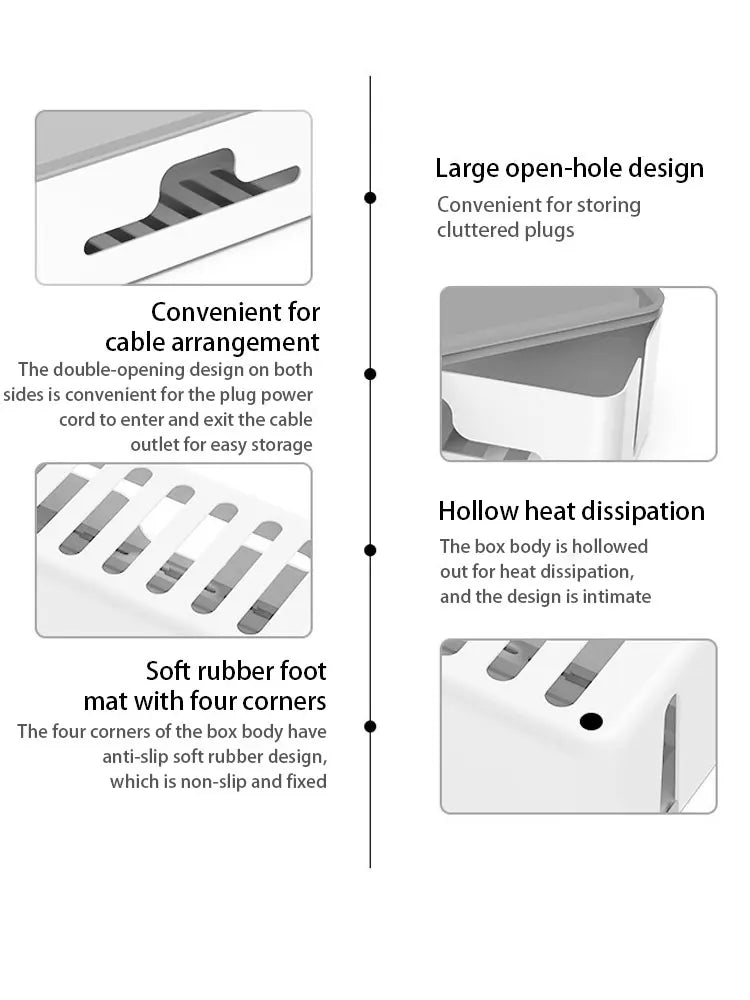 Large open-hole design
Convenient for storing cluttered plugs

Convenient for cable arrangement
The double-opening design on both sides is convenient for the plug power cord to enter and exit the cable outlet for easy storage

Hollow heat dissipation
The box body is hollowed out for heat dissipation, and the design is intimate

Soft rubber foot mat with four corners
The four corners of the box body have anti-slip soft rubber design, which is non-slip and fixed