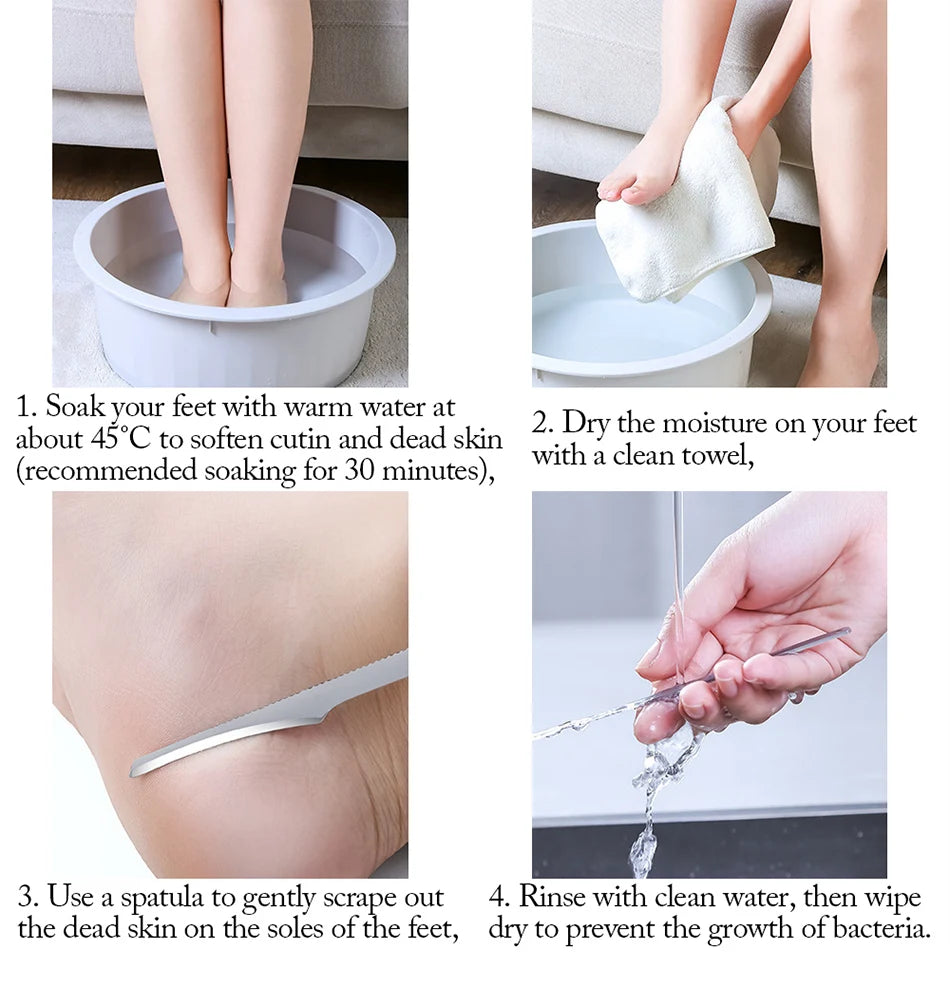 1. Soak your feet with warm water at about 45°C to soften cutin and dead skin (recommended soaking for 30 minutes),

2. Dry the moisture on your feet with a clean towel,

3. Use a spatula to gently scrape out the dead skin on the soles of the feet,

4. Rinse with clean water, then wipe dry to prevent the growth of bacteria.