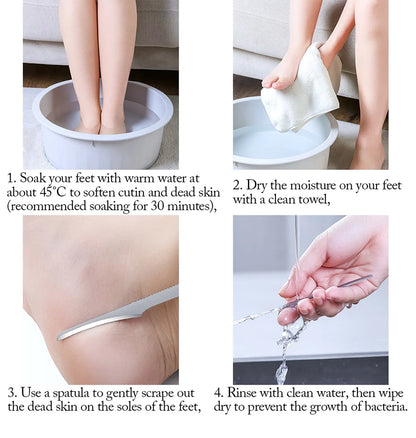 1. Soak your feet with warm water at about 45°C to soften cutin and dead skin (recommended soaking for 30 minutes),

2. Dry the moisture on your feet with a clean towel,

3. Use a spatula to gently scrape out the dead skin on the soles of the feet,

4. Rinse with clean water, then wipe dry to prevent the growth of bacteria.