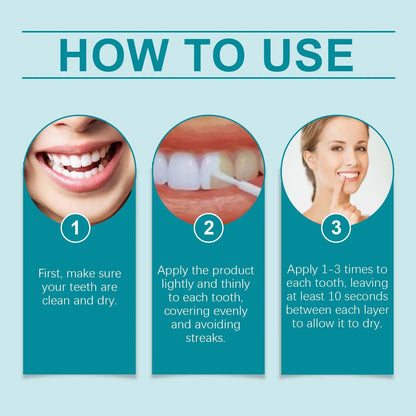 HOW TO USE

1

First, make sure your teeth are clean and dry.

2

Apply the product lightly and thinly to each tooth, covering evenly and avoiding streaks.

3

Apply 1-3 times to each tooth, leaving at least 10 seconds between each layer to allow it to dry.