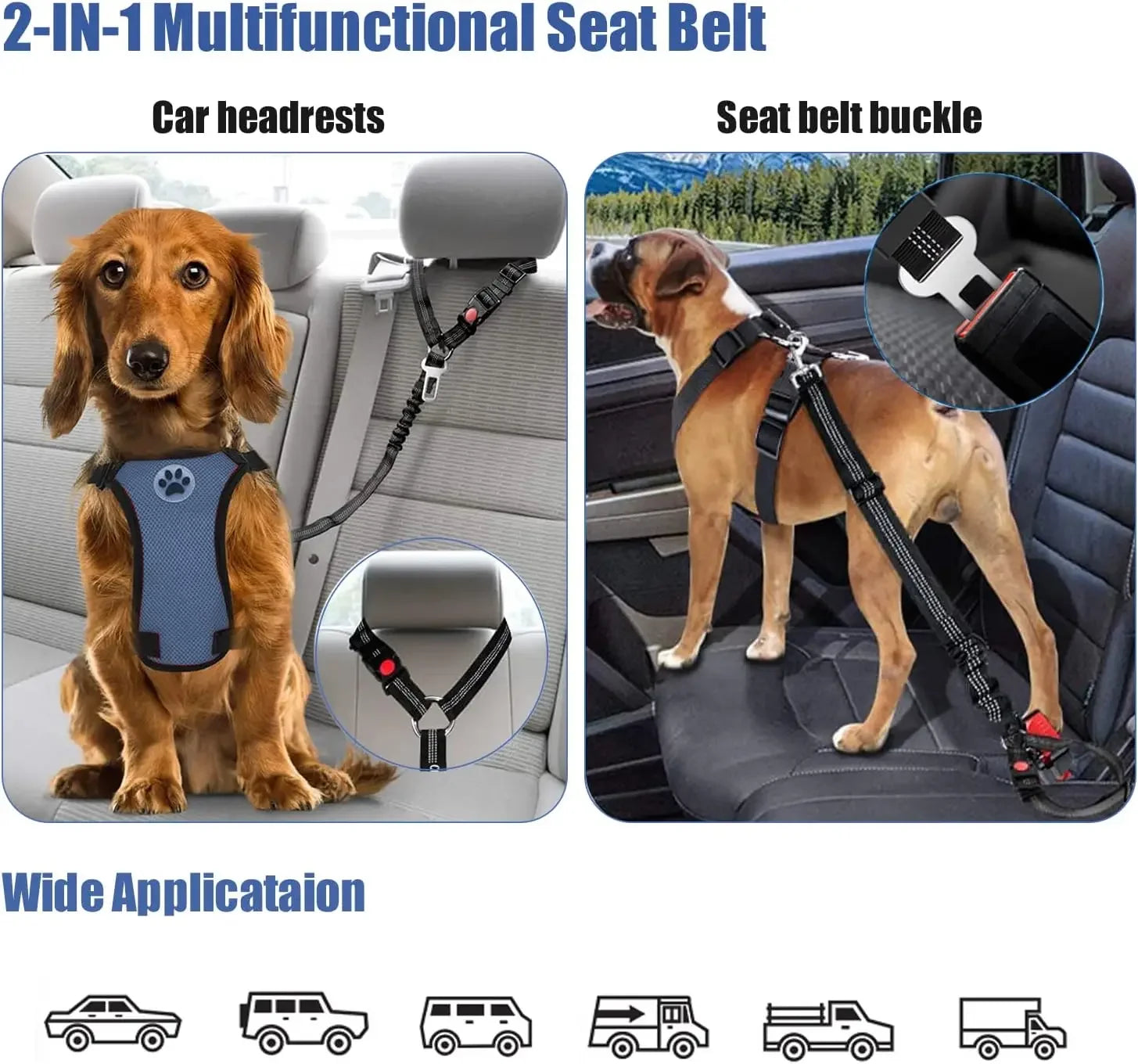 2-IN-1 Multifunctional Seat Belt

Car headrests

Seat belt buckle

Wide Applicataion