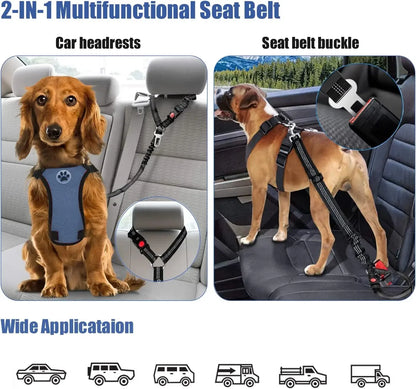 2-IN-1 Multifunctional Seat Belt

Car headrests

Seat belt buckle

Wide Applicataion