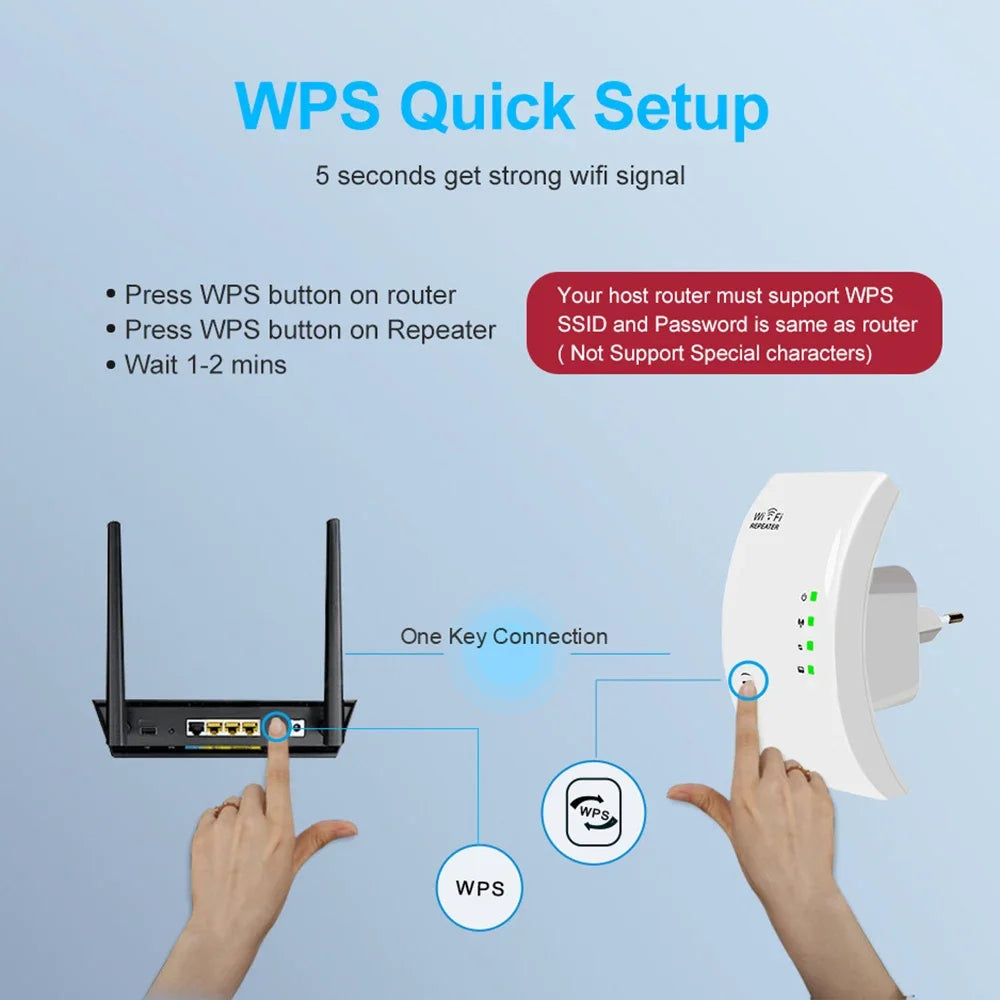 WPS Quick Setup

5 seconds get strong wifi signal

• Press WPS button on router
• Press WPS button on Repeater
• Wait 1-2 mins

Your host router must support WPS
SSID and Password is same as router
( Not Support Special characters)

Wi Fi
REPEATER

One Key Connection

WPS

WPS