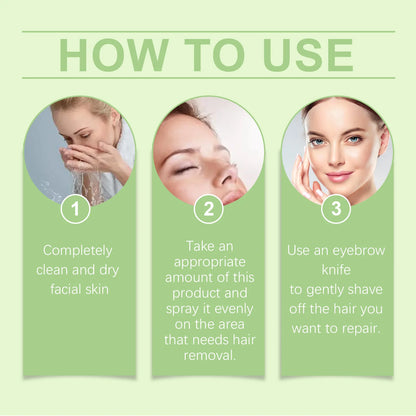 HOW TO USE

1

Completely clean and dry facial skin

2

Take an appropriate amount of this product and spray it evenly on the area that needs hair removal.

3

Use an eyebrow knife to gently shave off the hair you want to repair.