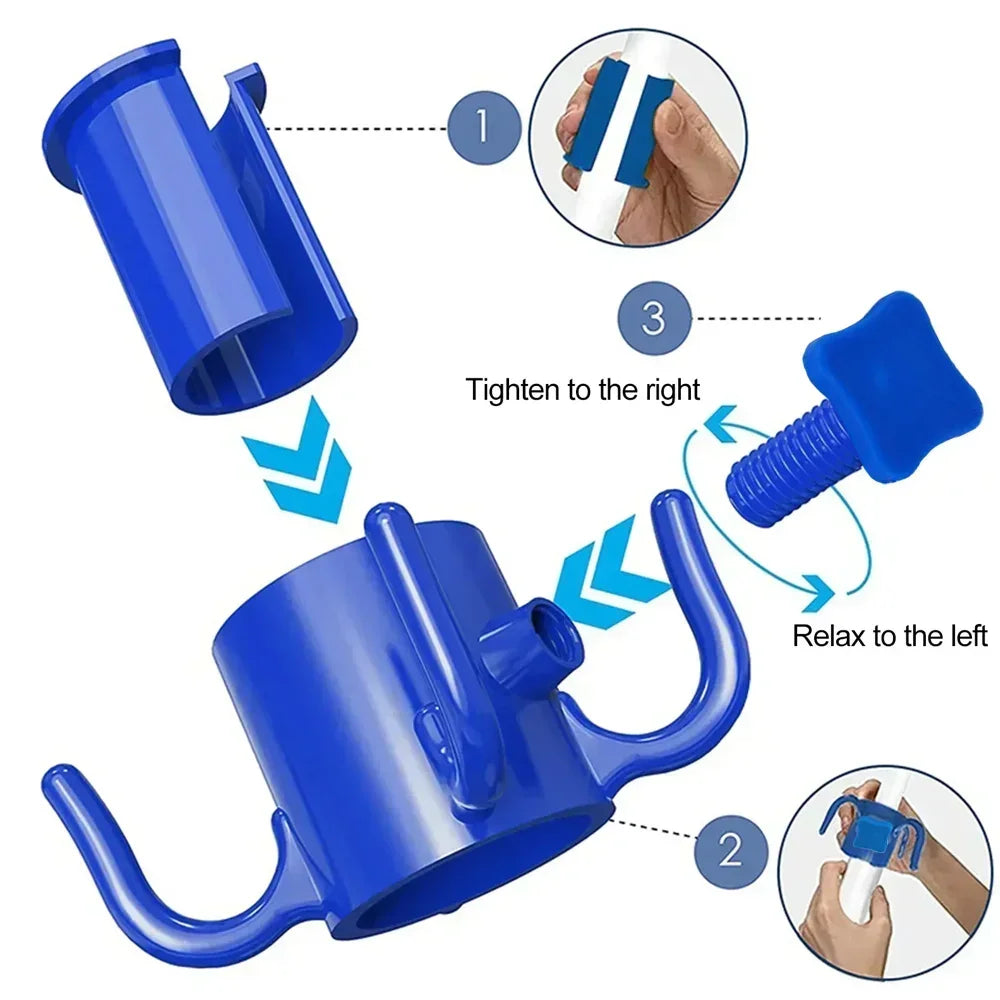 1

3

Tighten to the right

Relax to the left

2