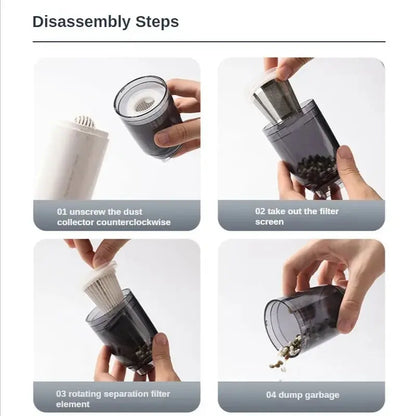 Disassembly Steps

01 unscrew the dust collector counterclockwise

02 take out the filter screen

03 rotating separation filter element

04 dump garbage