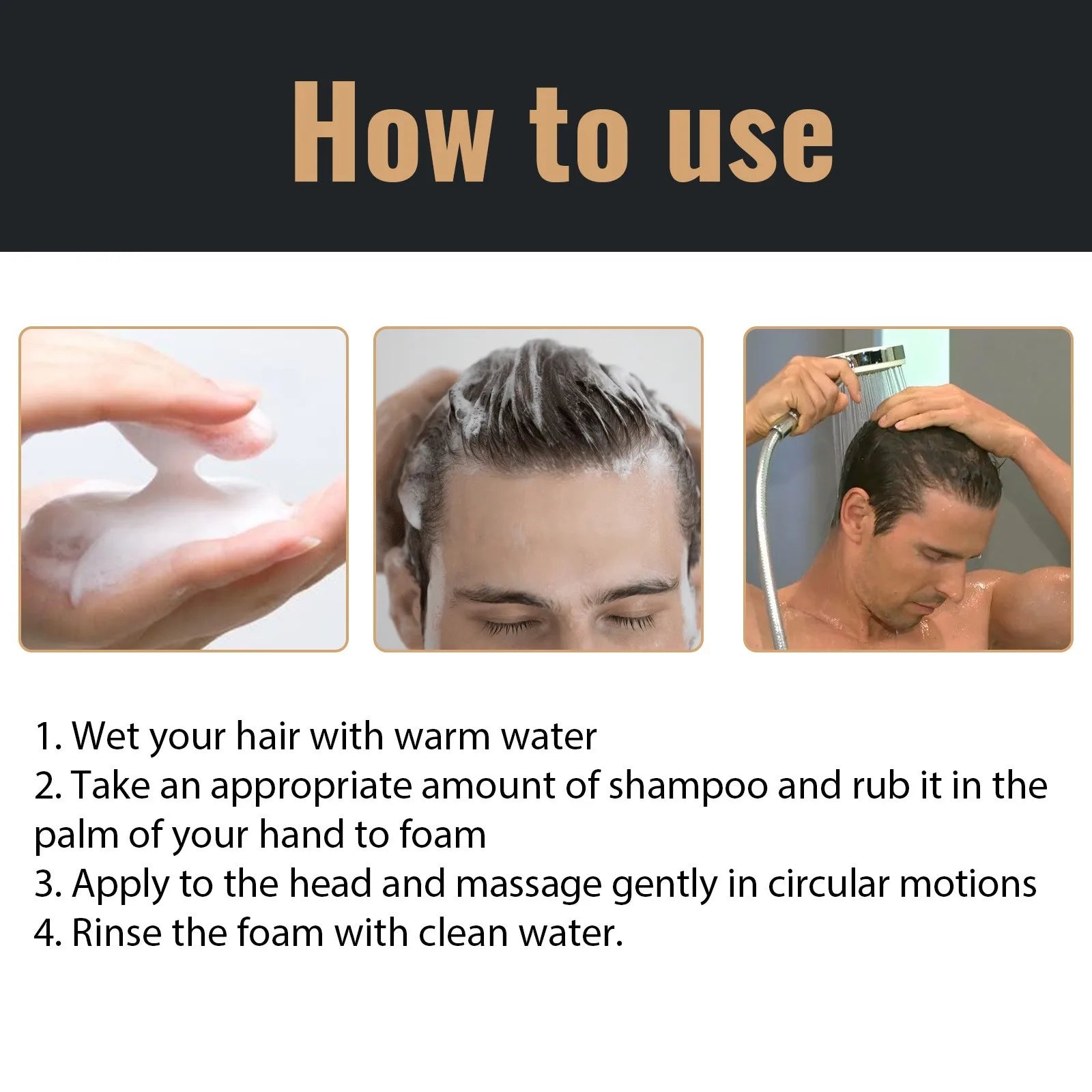 How to use

1. Wet your hair with warm water
2. Take an appropriate amount of shampoo and rub it in the palm of your hand to foam
3. Apply to the head and massage gently in circular motions
4. Rinse the foam with clean water.