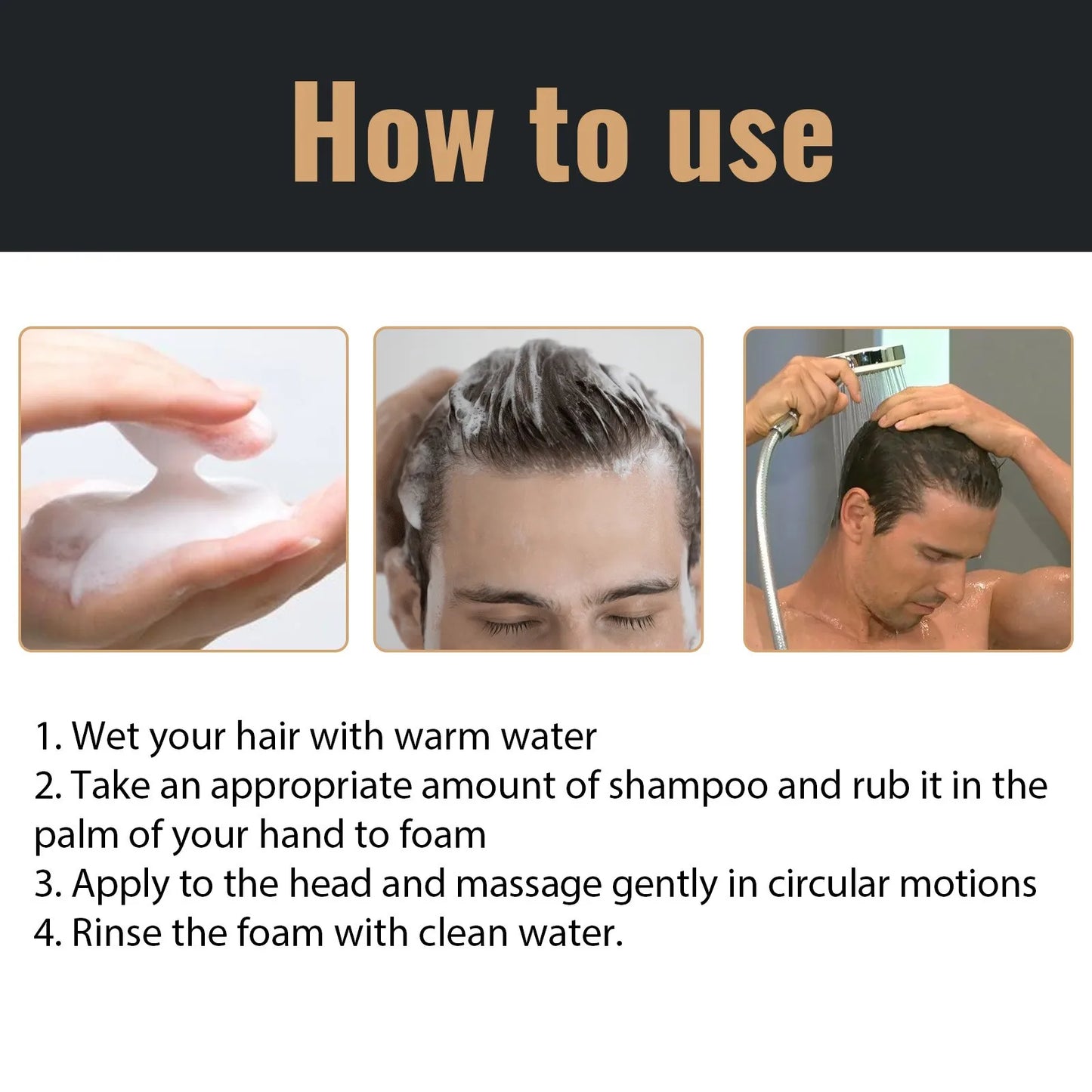 How to use

1. Wet your hair with warm water
2. Take an appropriate amount of shampoo and rub it in the palm of your hand to foam
3. Apply to the head and massage gently in circular motions
4. Rinse the foam with clean water.