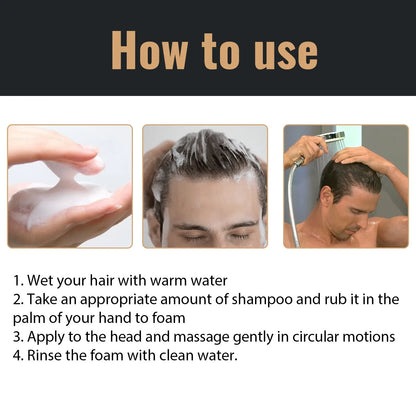 How to use

1. Wet your hair with warm water
2. Take an appropriate amount of shampoo and rub it in the palm of your hand to foam
3. Apply to the head and massage gently in circular motions
4. Rinse the foam with clean water.