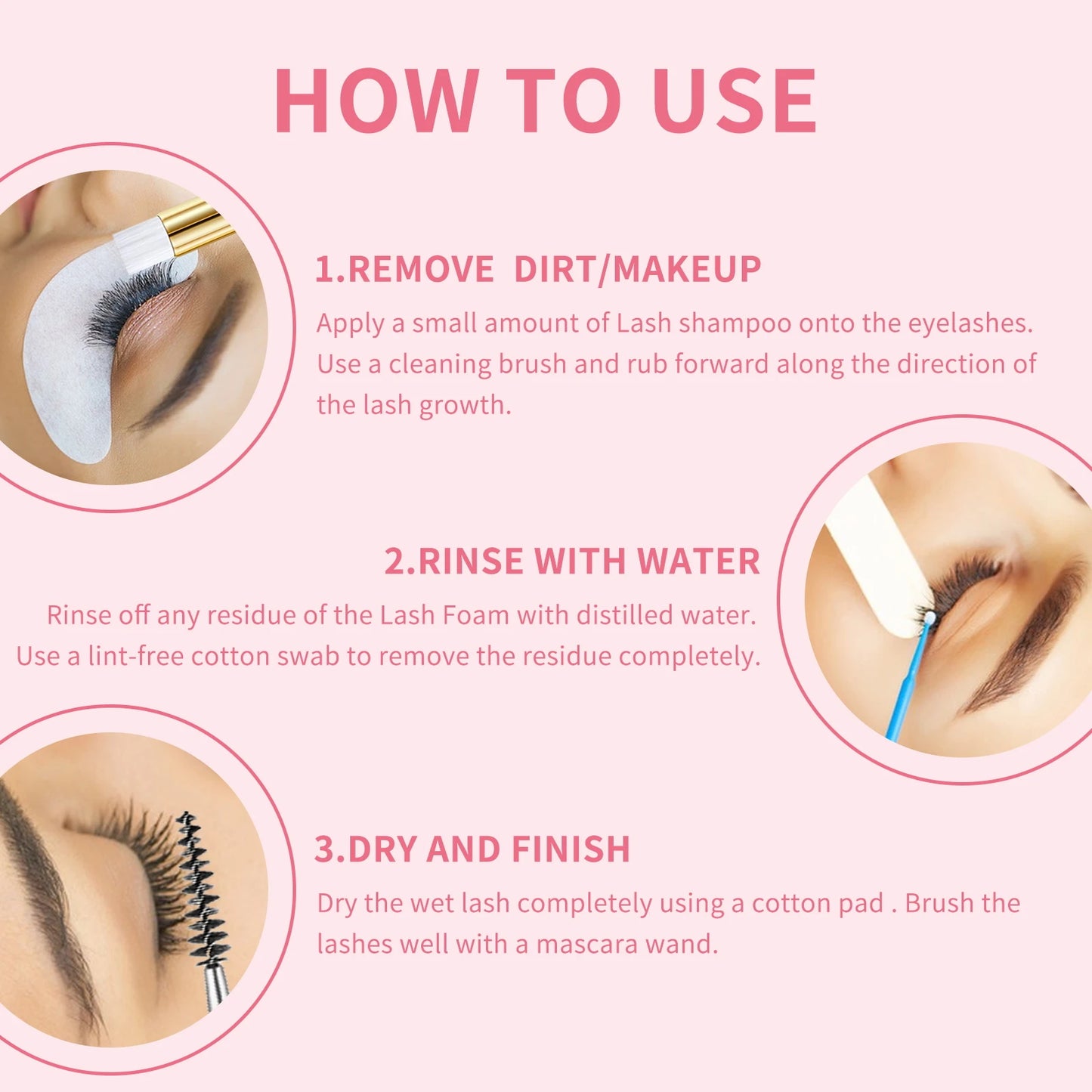 HOW TO USE

1.REMOVE DIRT/MAKEUP

Apply a small amount of Lash shampoo onto the eyelashes. Use a cleaning brush and rub forward along the direction of the lash growth.

2.RINSE WITH WATER

Rinse off any residue of the Lash Foam with distilled water. Use a lint-free cotton swab to remove the residue completely.

3.DRY AND FINISH

Dry the wet lash completely using a cotton pad . Brush the lashes well with a mascara wand.