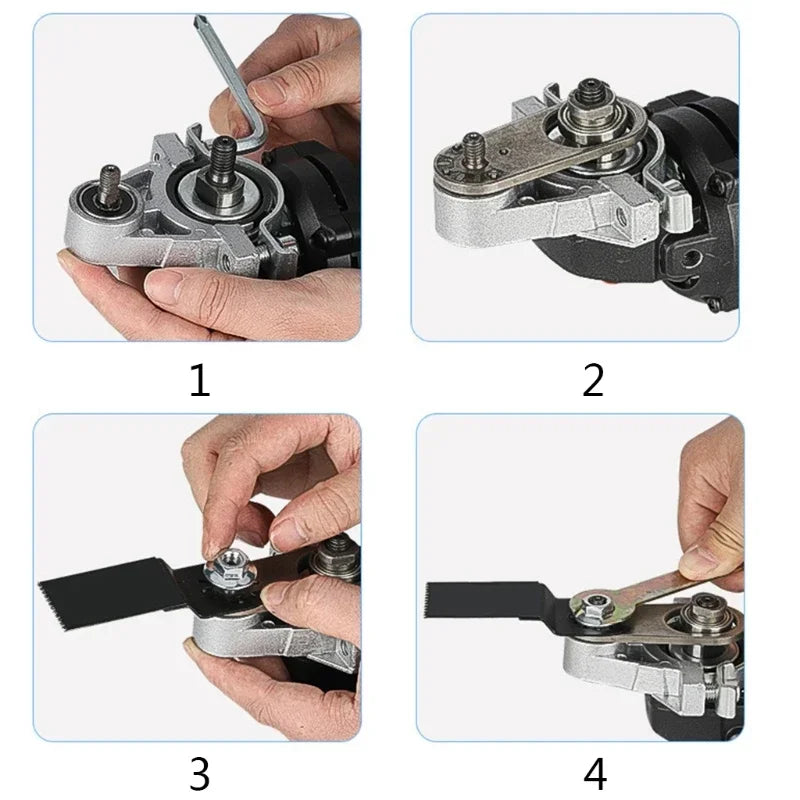 1

2

3

4