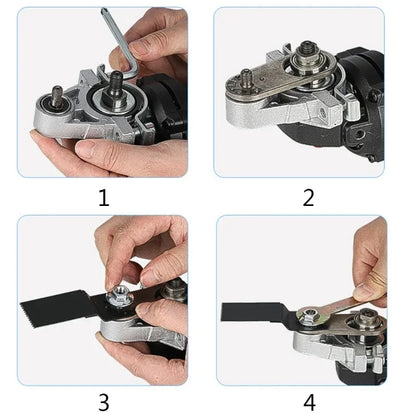 1

2

3

4